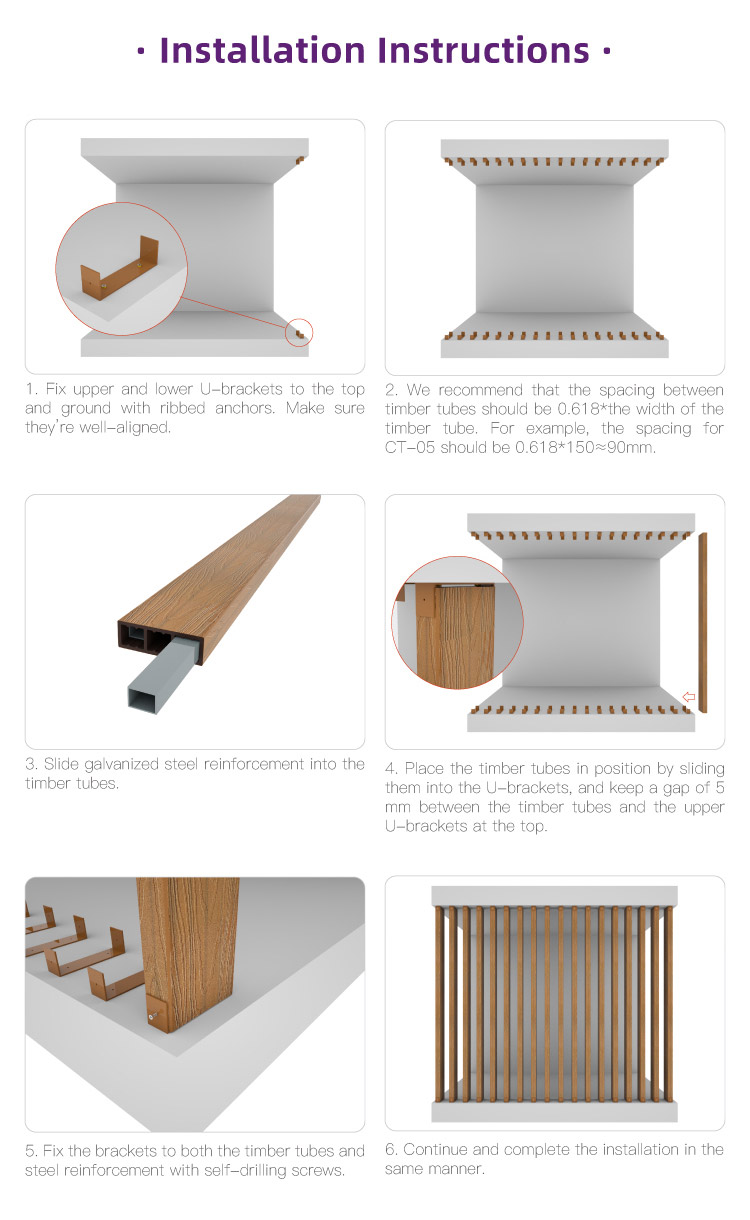 · Installation Instructions ·

1. Fix upper and lower U-brackets to the top and ground with ribbed anchors. Make sure they're well-aligned.

2. We recommend that the spacing between timber tubes should be 0.618*the width of the timber tube. For example, the spacing for CT-05 should be 0.618*150≈90mm.

3. Slide galvanized steel reinforcement into the timber tubes.

4. Place the timber tubes in position by sliding them into the U-brackets, and keep a gap of 5 mm between the timber tubes and the upper U-brackets at the top.

5. Fix the brackets to both the timber tubes and steel reinforcement with self-drilling screws.

6. Continue and complete the installation in the same manner.